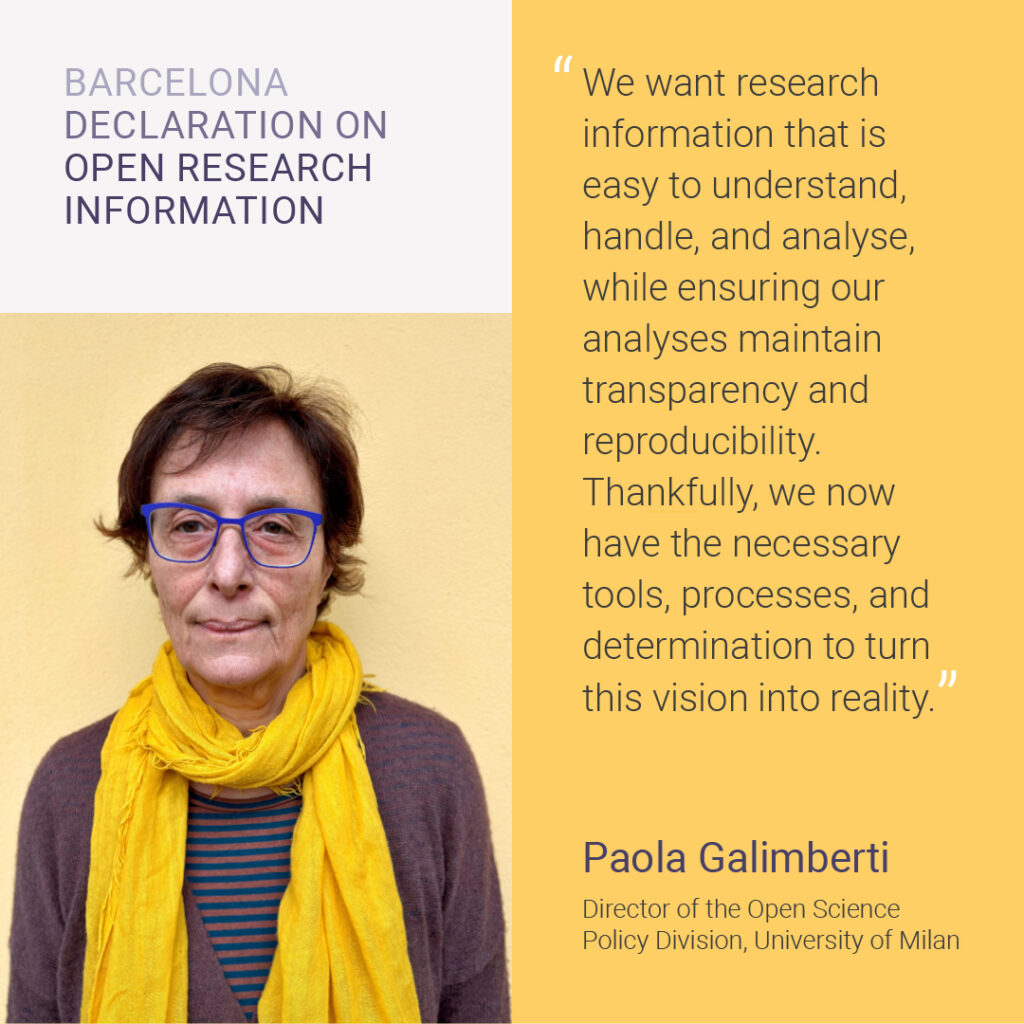 BARCELONA DECLARATION ON OPEN RESEARCH INFORMATION

“We want research information that is easy to understand, handle, and analyse, while ensuring our analyses maintain transparency and reproducibility. Thankfully, we now have the necessary tools, processes, and determination to turn this vision into reality.”

Paola Galimberti

Director of the Open Science Policy Division, University of Milan